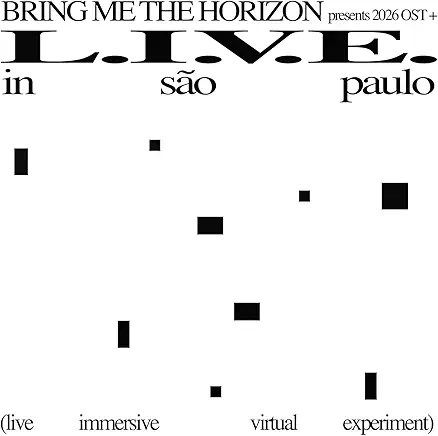 BRING ME THE HORIZON presents 2026 OST +

L.I.V.E.

in são paulo

(live immersive virtual experiment)